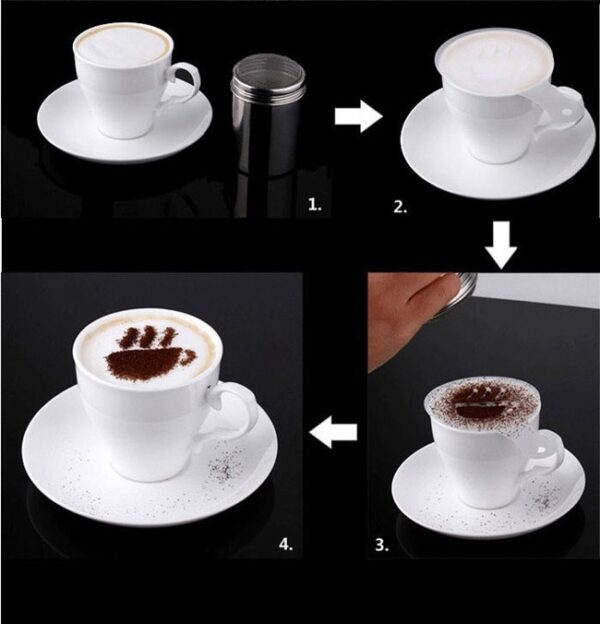 1.

2.

4.

3.